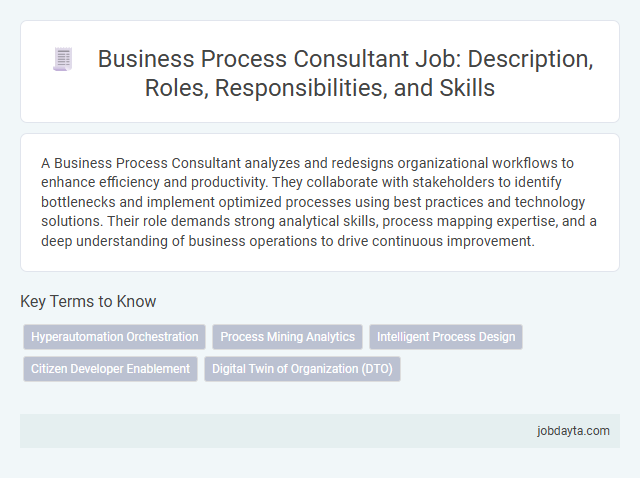 Business Process Consultant Job: Description, Roles, Responsibilities, and Skills

A Business Process Consultant analyzes and redesigns organizational workflows to enhance efficiency and productivity. They collaborate with stakeholders to identify bottlenecks and implement optimized processes using best practices and technology solutions. Their role demands strong analytical skills, process mapping expertise, and a deep understanding of business operations to drive continuous improvement.

Key Terms to Know

Hyperautomation Orchestration

Process Mining Analytics

Intelligent Process Design

Citizen Developer Enablement

Digital Twin of Organization (DTO)

jobdayta.com