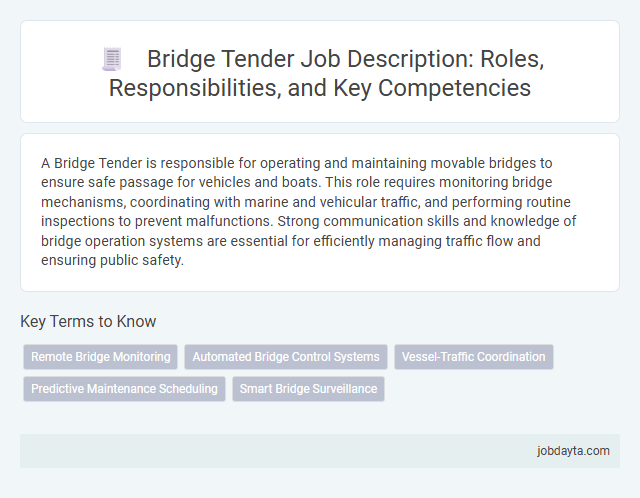 Bridge Tender Job Description: Roles, Responsibilities, and Key Competencies

A Bridge Tender is responsible for operating and maintaining movable bridges to ensure safe passage for vehicles and boats. This role requires monitoring bridge mechanisms, coordinating with marine and vehicular traffic, and performing routine inspections to prevent malfunctions. Strong communication skills and knowledge of bridge operation systems are essential for efficiently managing traffic flow and ensuring public safety.

Key Terms to Know

Remote Bridge Monitoring
Automated Bridge Control Systems
Vessel-Traffic Coordination
Predictive Maintenance Scheduling
Smart Bridge Surveillance

jobdayta.com