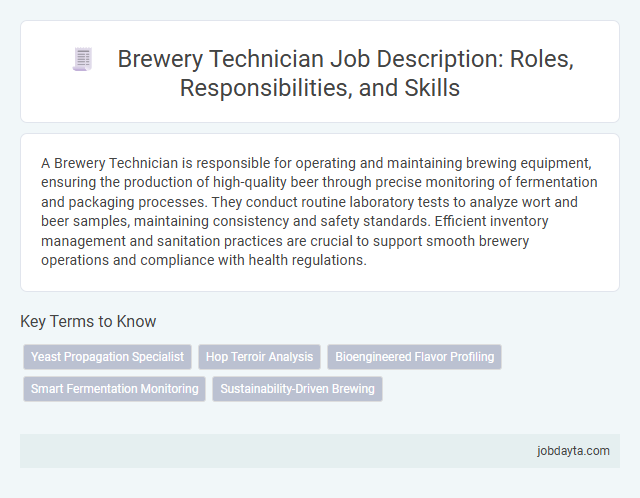 Brewery Technician Job Description: Roles, Responsibilities, and Skills

A Brewery Technician is responsible for operating and maintaining brewing equipment, ensuring the production of high-quality beer through precise monitoring of fermentation and packaging processes. They conduct routine laboratory tests to analyze wort and beer samples, maintaining consistency and safety standards. Efficient inventory management and sanitation practices are crucial to support smooth brewery operations and compliance with health regulations.

Key Terms to Know

Yeast Propagation Specialist
Hop Terroir Analysis
Bioengineered Flavor Profiling
Smart Fermentation Monitoring
Sustainability-Driven Brewing

jobdayta.com