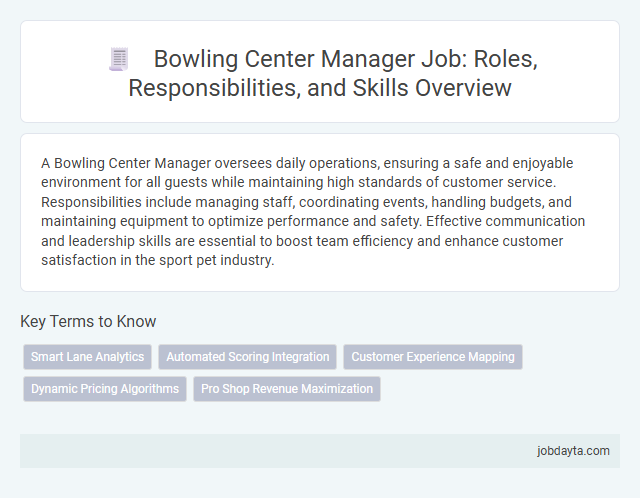 Bowling Center Manager Job: Roles, Responsibilities, and Skills Overview

A Bowling Center Manager oversees daily operations, ensuring a safe and enjoyable environment for all guests while maintaining high standards of customer service. Responsibilities include managing staff, coordinating events, handling budgets, and maintaining equipment to optimize performance and safety. Effective communication and leadership skills are essential to boost team efficiency and enhance customer satisfaction in the sport pet industry.

Key Terms to Know

Smart Lane Analytics
Automated Scoring Integration
Customer Experience Mapping
Dynamic Pricing Algorithms
Pro Shop Revenue Maximization

jobdayta.com