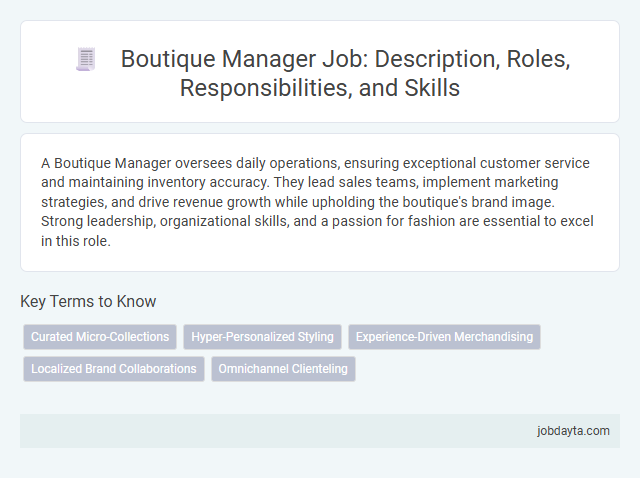 Boutique Manager Job: Description, Roles, Responsibilities, and Skills

A Boutique Manager oversees daily operations, ensuring exceptional customer service and maintaining inventory accuracy. They lead sales teams, implement marketing strategies, and drive revenue growth while upholding the boutique's brand image. Strong leadership, organizational skills, and a passion for fashion are essential to excel in this role.

Key Terms to Know

Curated Micro-Collections
Hyper-Personalized Styling
Experience-Driven Merchandising
Localized Brand Collaborations
Omnichannel Clienteling

jobdayta.com