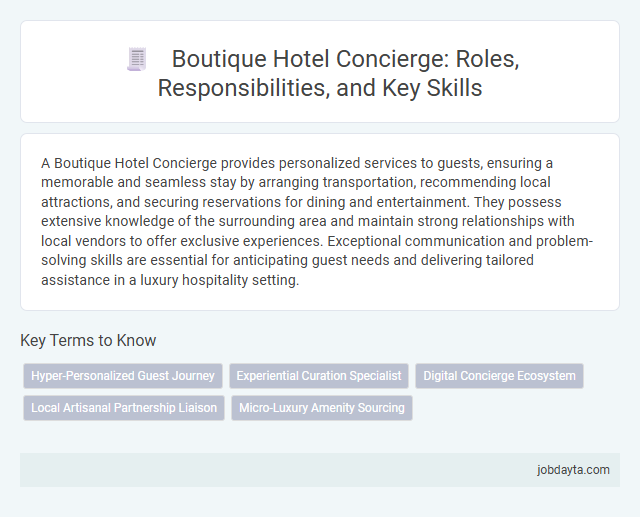 Boutique Hotel Concierge: Roles, Responsibilities, and Key Skills

A Boutique Hotel Concierge provides personalized services to guests, ensuring a memorable and seamless stay by arranging transportation, recommending local attractions, and securing reservations for dining and entertainment. They possess extensive knowledge of the surrounding area and maintain strong relationships with local vendors to offer exclusive experiences. Exceptional communication and problem-solving skills are essential for anticipating guest needs and delivering tailored assistance in a luxury hospitality setting.

Key Terms to Know

Hyper-Personalized Guest Journey
Experiential Curation Specialist
Digital Concierge Ecosystem
Local Artisanal Partnership Liaison
Micro-Luxury Amenity Sourcing

jobdayta.com