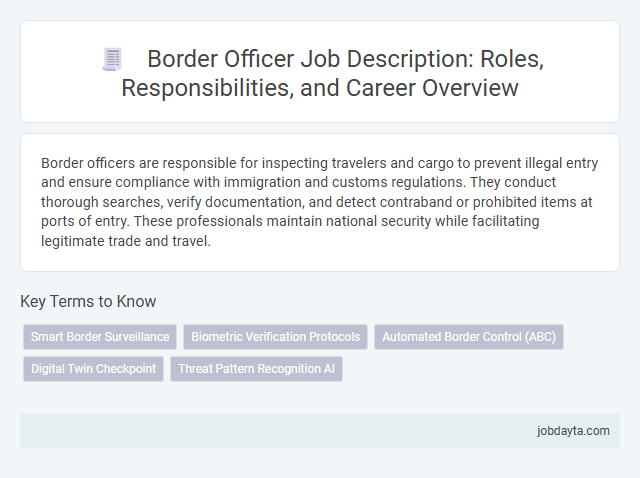 Border Officer Job Description: Roles, Responsibilities, and Career Overview

Border officers are responsible for inspecting travelers and cargo to prevent illegal entry and ensure compliance with immigration and customs regulations. They conduct thorough searches, verify documentation, and detect contraband or prohibited items at ports of entry. These professionals maintain national security while facilitating legitimate trade and travel.

Key Terms to Know

Smart Border Surveillance

Biometric Verification Protocols

Automated Border Control (ABC)

Digital Twin Checkpoint

Threat Pattern Recognition AI

jobdayta.com