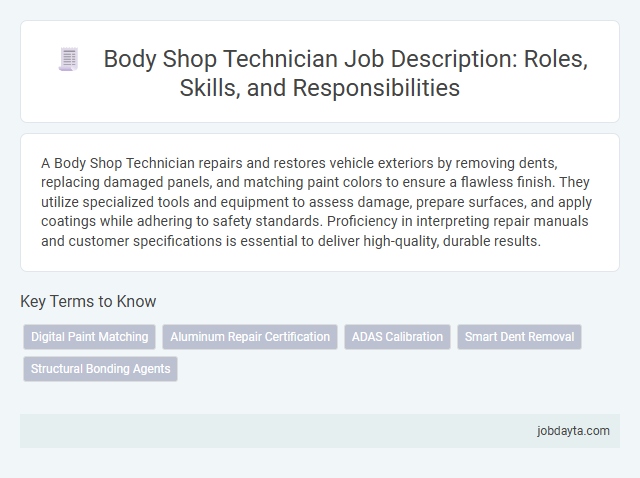 Body Shop Technician Job Description: Roles, Skills, and Responsibilities

A Body Shop Technician repairs and restores vehicle exteriors by removing dents, replacing damaged panels, and matching paint colors to ensure a flawless finish. They utilize specialized tools and equipment to assess damage, prepare surfaces, and apply coatings while adhering to safety standards. Proficiency in interpreting repair manuals and customer specifications is essential to deliver high-quality, durable results.

Key Terms to Know

Digital Paint Matching

Aluminum Repair Certification

ADAS Calibration

Smart Dent Removal

Structural Bonding Agents

jobdayta.com