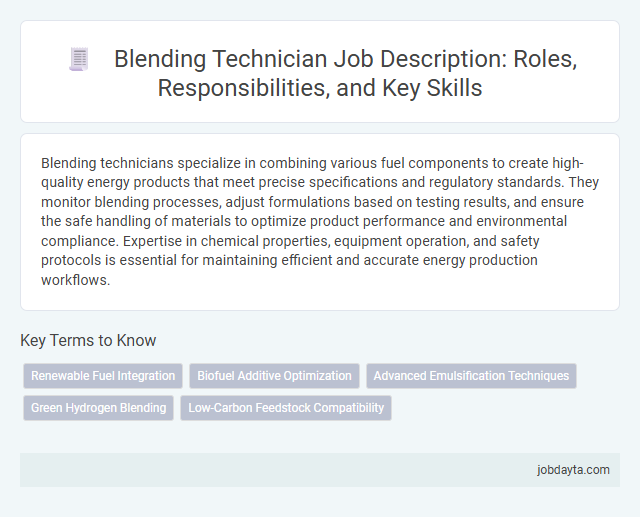 Blending Technician Job Description: Roles, Responsibilities, and Key Skills

Blending technicians specialize in combining various fuel components to create high-quality energy products that meet precise specifications and regulatory standards. They monitor blending processes, adjust formulations based on testing results, and ensure the safe handling of materials to optimize product performance and environmental compliance. Expertise in chemical properties, equipment operation, and safety protocols is essential for maintaining efficient and accurate energy production workflows.

Key Terms to Know

Renewable Fuel Integration
Biofuel Additive Optimization
Advanced Emulsification Techniques
Green Hydrogen Blending
Low-Carbon Feedstock Compatibility

jobdayta.com