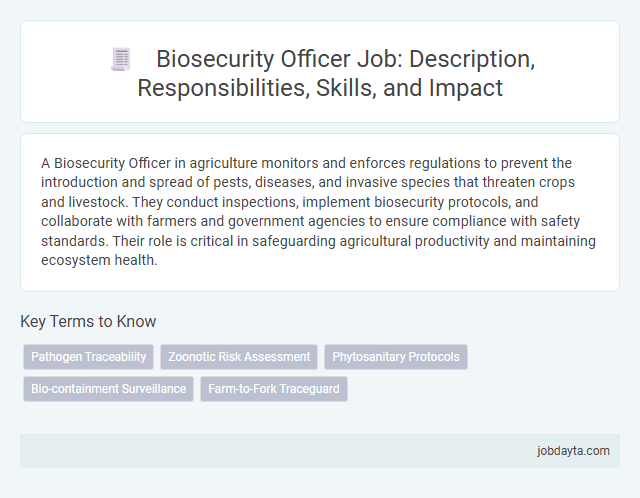 Biosecurity Officer Job: Description, Responsibilities, Skills, and Impact

A Biosecurity Officer in agriculture monitors and enforces regulations to prevent the introduction and spread of pests, diseases, and invasive species that threaten crops and livestock. They conduct inspections, implement biosecurity protocols, and collaborate with farmers and government agencies to ensure compliance with safety standards. Their role is critical in safeguarding agricultural productivity and maintaining ecosystem health.

Key Terms to Know

Pathogen Traceability

Zoonotic Risk Assessment

Phytosanitary Protocols

Bio-containment Surveillance

Farm-to-Fork Traceguard

jobdayta.com