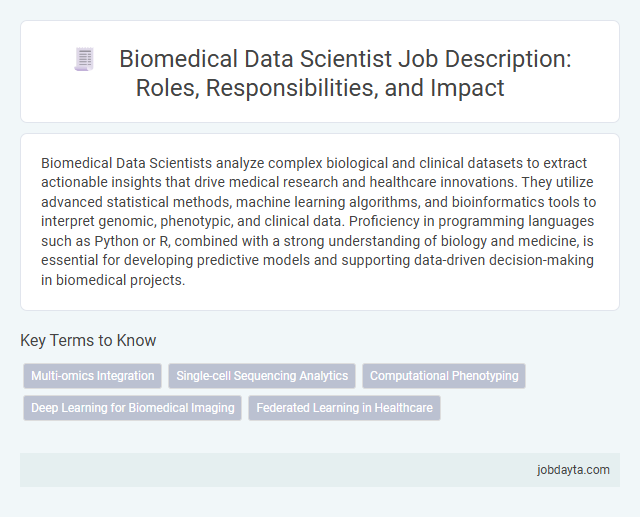 Biomedical Data Scientist Job Description: Roles, Responsibilities, and Impact

Biomedical Data Scientists analyze complex biological and clinical datasets to extract actionable insights that drive medical research and healthcare innovations. They utilize advanced statistical methods, machine learning algorithms, and bioinformatics tools to interpret genomic, phenotypic, and clinical data. Proficiency in programming languages such as Python or R, combined with a strong understanding of biology and medicine, is essential for developing predictive models and supporting data-driven decision-making in biomedical projects.

Key Terms to Know

Multi-omics Integration

Single-cell Sequencing Analytics

Computational Phenotyping

Deep Learning for Biomedical Imaging

Federated Learning in Healthcare

jobdayta.com