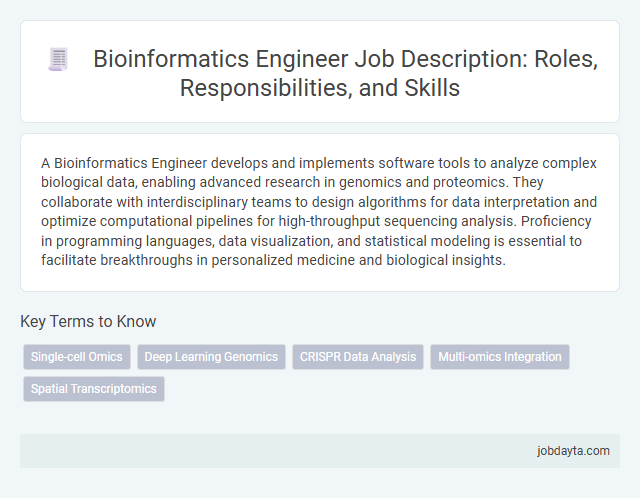 Bioinformatics Engineer Job Description: Roles, Responsibilities, and Skills

A Bioinformatics Engineer develops and implements software tools to analyze complex biological data, enabling advanced research in genomics and proteomics. They collaborate with interdisciplinary teams to design algorithms for data interpretation and optimize computational pipelines for high-throughput sequencing analysis. Proficiency in programming languages, data visualization, and statistical modeling is essential to facilitate breakthroughs in personalized medicine and biological insights.

Key Terms to Know

Single-cell Omics

Deep Learning Genomics

CRISPR Data Analysis

Multi-omics Integration

Spatial Transcriptomics

jobdayta.com