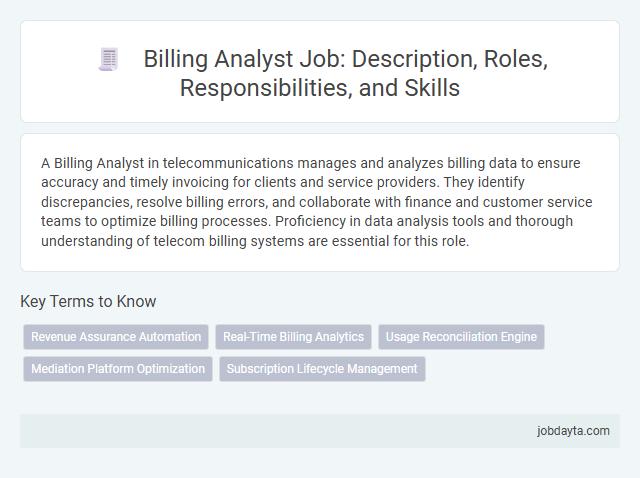 Billing Analyst Job: Description, Roles, Responsibilities, and Skills

A Billing Analyst in telecommunications manages and analyzes billing data to ensure accuracy and timely invoicing for clients and service providers. They identify discrepancies, resolve billing errors, and collaborate with finance and customer service teams to optimize billing processes. Proficiency in data analysis tools and thorough understanding of telecom billing systems are essential for this role.

Key Terms to Know

Revenue Assurance Automation

Real-Time Billing Analytics

Usage Reconciliation Engine

Mediation Platform Optimization

Subscription Lifecycle Management

jobdayta.com