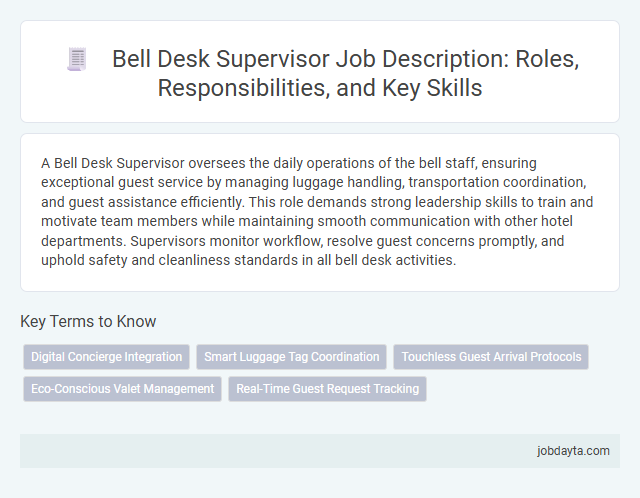 Bell Desk Supervisor Job Description: Roles, Responsibilities, and Key Skills

A Bell Desk Supervisor oversees the daily operations of the bell staff, ensuring exceptional guest service by managing luggage handling, transportation coordination, and guest assistance efficiently. This role demands strong leadership skills to train and motivate team members while maintaining smooth communication with other hotel departments. Supervisors monitor workflow, resolve guest concerns promptly, and uphold safety and cleanliness standards in all bell desk activities.

Key Terms to Know

Digital Concierge Integration

Smart Luggage Tag Coordination

Touchless Guest Arrival Protocols

Eco-Conscious Valet Management

Real-Time Guest Request Tracking

jobdayta.com