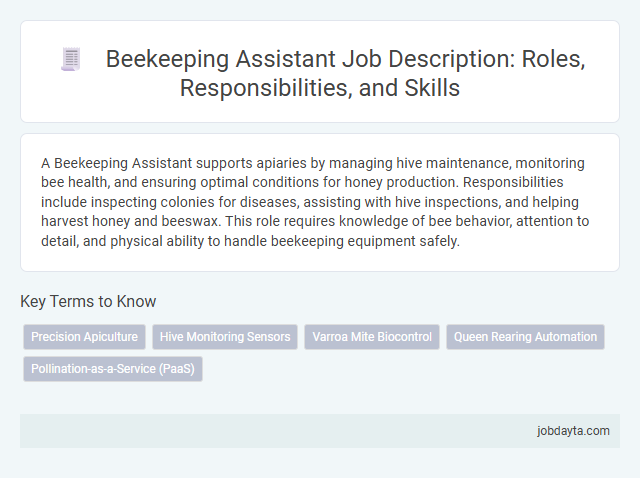 Beekeeping Assistant Job Description: Roles, Responsibilities, and Skills

A Beekeeping Assistant supports apiaries by managing hive maintenance, monitoring bee health, and ensuring optimal conditions for honey production. Responsibilities include inspecting colonies for diseases, assisting with hive inspections, and helping harvest honey and beeswax. This role requires knowledge of bee behavior, attention to detail, and physical ability to handle beekeeping equipment safely.

Key Terms to Know

Precision Apiculture

Hive Monitoring Sensors

Varroa Mite Biocontrol

Queen Rearing Automation

Pollination-as-a-Service (PaaS)

jobdayta.com