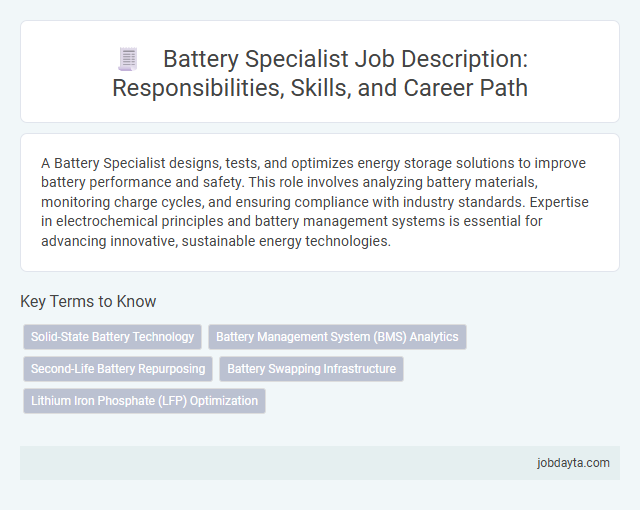 Battery Specialist Job Description: Responsibilities, Skills, and Career Path

A Battery Specialist designs, tests, and optimizes energy storage solutions to improve battery performance and safety. This role involves analyzing battery materials, monitoring charge cycles, and ensuring compliance with industry standards. Expertise in electrochemical principles and battery management systems is essential for advancing innovative, sustainable energy technologies.

Key Terms to Know

Solid-State Battery Technology
Battery Management System (BMS) Analytics
Second-Life Battery Repurposing
Battery Swapping Infrastructure
Lithium Iron Phosphate (LFP) Optimization

jobdayta.com