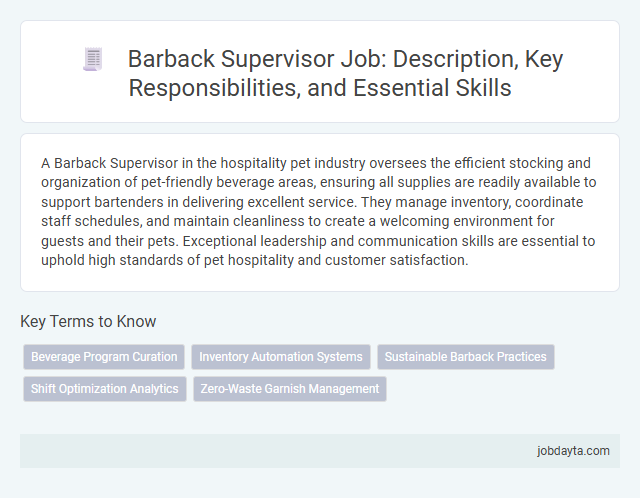 Barback Supervisor Job: Description, Key Responsibilities, and Essential Skills

A Barback Supervisor in the hospitality pet industry oversees the efficient stocking and organization of pet-friendly beverage areas, ensuring all supplies are readily available to support bartenders in delivering excellent service. They manage inventory, coordinate staff schedules, and maintain cleanliness to create a welcoming environment for guests and their pets. Exceptional leadership and communication skills are essential to uphold high standards of pet hospitality and customer satisfaction.

Key Terms to Know

Beverage Program Curation
Inventory Automation Systems
Sustainable Barback Practices
Shift Optimization Analytics
Zero-Waste Garnish Management

jobdayta.com