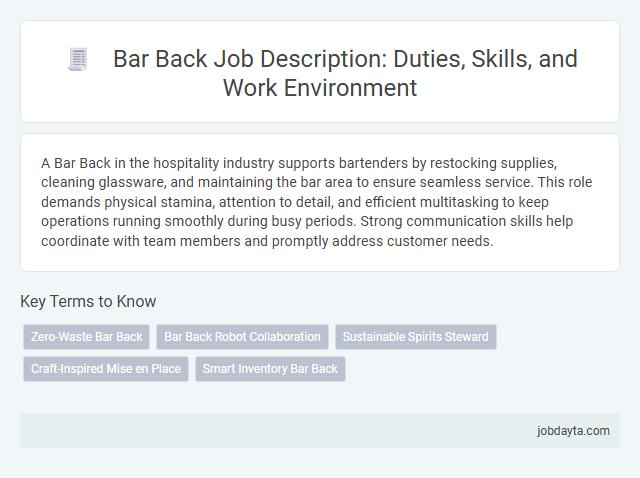 Bar Back Job Description: Duties, Skills, and Work Environment

A Bar Back in the hospitality industry supports bartenders by restocking supplies, cleaning glassware, and maintaining the bar area to ensure seamless service. This role demands physical stamina, attention to detail, and efficient multitasking to keep operations running smoothly during busy periods. Strong communication skills help coordinate with team members and promptly address customer needs.

Key Terms to Know

Zero-Waste Bar Back
Bar Back Robot Collaboration
Sustainable Spirits Steward
Craft-Inspired Mise en Place
Smart Inventory Bar Back

jobdayta.com