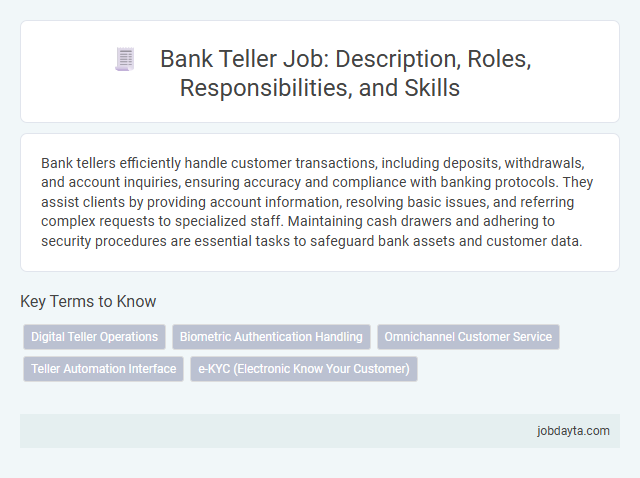 Bank Teller Job: Description, Roles, Responsibilities, and Skills

Bank tellers efficiently handle customer transactions, including deposits, withdrawals, and account inquiries, ensuring accuracy and compliance with banking protocols. They assist clients by providing account information, resolving basic issues, and referring complex requests to specialized staff. Maintaining cash drawers and adhering to security procedures are essential tasks to safeguard bank assets and customer data.

Key Terms to Know

Digital Teller Operations
Biometric Authentication Handling
Omnichannel Customer Service
Teller Automation Interface
e-KYC (Electronic Know Your Customer)

jobdayta.com