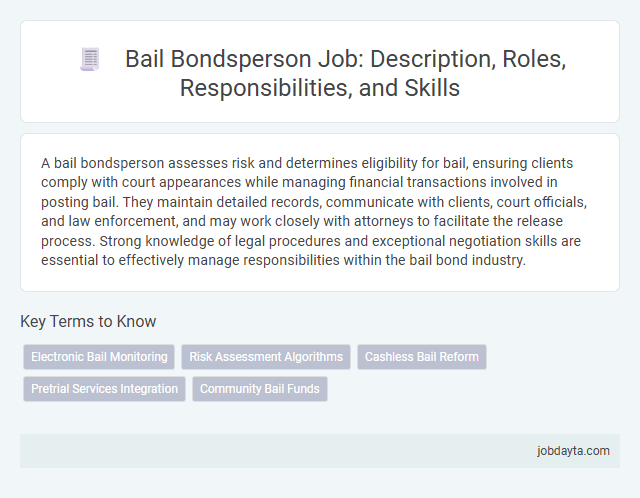 Bail Bondsperson Job: Description, Roles, Responsibilities, and Skills

A bail bondsperson assesses risk and determines eligibility for bail, ensuring clients comply with court appearances while managing financial transactions involved in posting bail. They maintain detailed records, communicate with clients, court officials, and law enforcement, and may work closely with attorneys to facilitate the release process. Strong knowledge of legal procedures and exceptional negotiation skills are essential to effectively manage responsibilities within the bail bond industry.

Key Terms to Know

Electronic Bail Monitoring
Risk Assessment Algorithms
Cashless Bail Reform
Pretrial Services Integration
Community Bail Funds

jobdayta.com