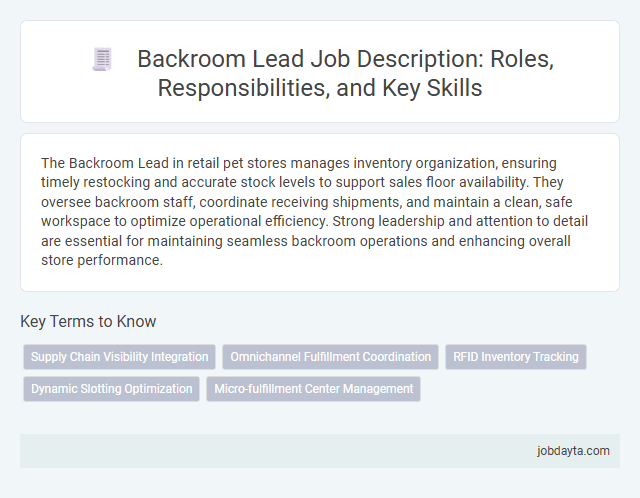 Backroom Lead Job Description: Roles, Responsibilities, and Key Skills

The Backroom Lead in retail pet stores manages inventory organization, ensuring timely restocking and accurate stock levels to support sales floor availability. They oversee backroom staff, coordinate receiving shipments, and maintain a clean, safe workspace to optimize operational efficiency. Strong leadership and attention to detail are essential for maintaining seamless backroom operations and enhancing overall store performance.

Key Terms to Know

Supply Chain Visibility Integration
Omnichannel Fulfillment Coordination
RFID Inventory Tracking
Dynamic Slotting Optimization
Micro-fulfillment Center Management

jobdayta.com