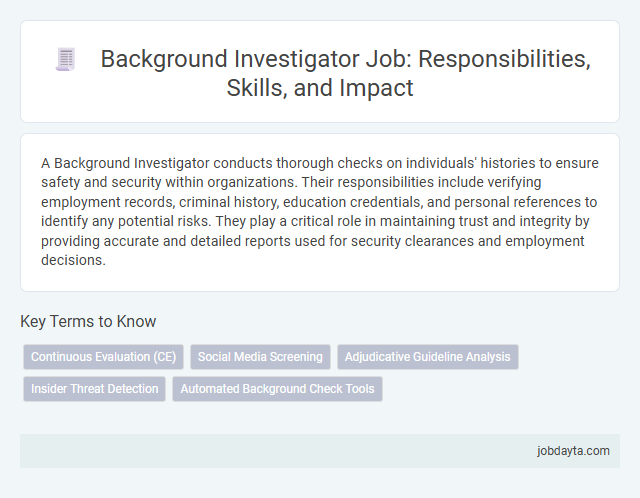 Background Investigator Job: Responsibilities, Skills, and Impact

A Background Investigator conducts thorough checks on individuals' histories to ensure safety and security within organizations. Their responsibilities include verifying employment records, criminal history, education credentials, and personal references to identify any potential risks. They play a critical role in maintaining trust and integrity by providing accurate and detailed reports used for security clearances and employment decisions.

Key Terms to Know

Continuous Evaluation (CE)
Social Media Screening
Adjudicative Guideline Analysis
Insider Threat Detection
Automated Background Check Tools

jobdayta.com