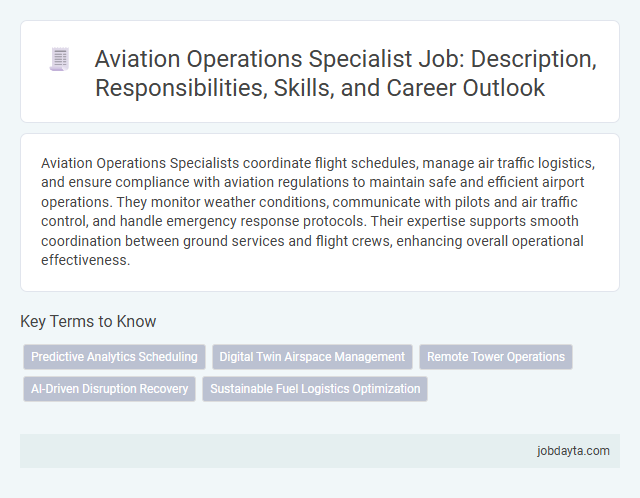 Aviation Operations Specialist Job: Description, Responsibilities, Skills, and Career Outlook

Aviation Operations Specialists coordinate flight schedules, manage air traffic logistics, and ensure compliance with aviation regulations to maintain safe and efficient airport operations. They monitor weather conditions, communicate with pilots and air traffic control, and handle emergency response protocols. Their expertise supports smooth coordination between ground services and flight crews, enhancing overall operational effectiveness.

Key Terms to Know

Predictive Analytics Scheduling
Digital Twin Airspace Management
Remote Tower Operations
AI-Driven Disruption Recovery
Sustainable Fuel Logistics Optimization

jobdayta.com