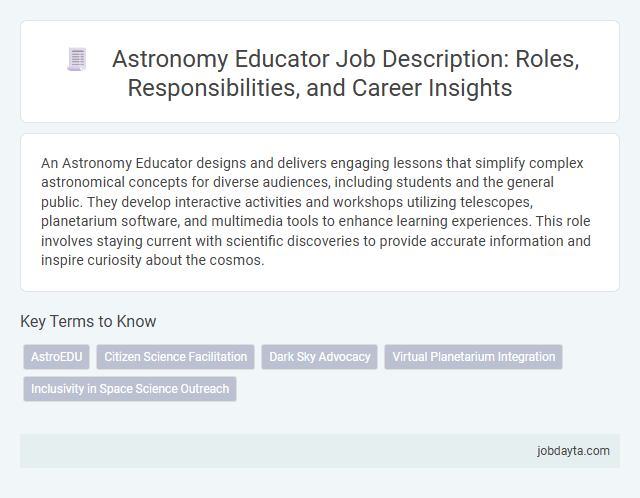 Astronomy Educator Job Description: Roles, Responsibilities, and Career Insights

An Astronomy Educator designs and delivers engaging lessons that simplify complex astronomical concepts for diverse audiences, including students and the general public. They develop interactive activities and workshops utilizing telescopes, planetarium software, and multimedia tools to enhance learning experiences. This role involves staying current with scientific discoveries to provide accurate information and inspire curiosity about the cosmos.

Key Terms to Know

AstroEDU
Citizen Science Facilitation
Dark Sky Advocacy
Virtual Planetarium Integration
Inclusivity in Space Science Outreach

jobdayta.com