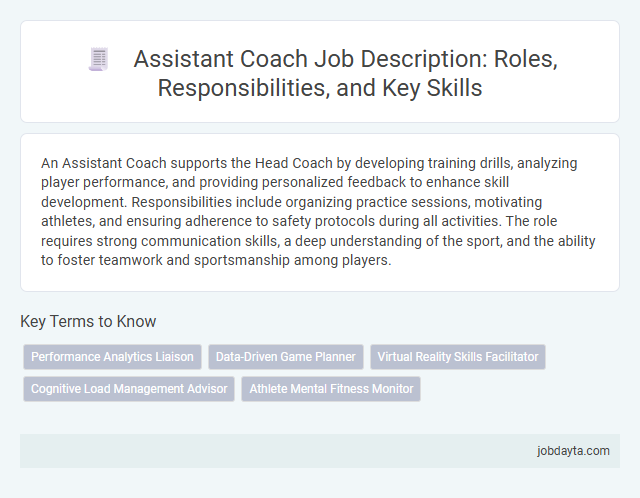 Assistant Coach Job Description: Roles, Responsibilities, and Key Skills

An Assistant Coach supports the Head Coach by developing training drills, analyzing player performance, and providing personalized feedback to enhance skill development. Responsibilities include organizing practice sessions, motivating athletes, and ensuring adherence to safety protocols during all activities. The role requires strong communication skills, a deep understanding of the sport, and the ability to foster teamwork and sportsmanship among players.

Key Terms to Know

Performance Analytics Liaison

Data-Driven Game Planner

Virtual Reality Skills Facilitator

Cognitive Load Management Advisor

Athlete Mental Fitness Monitor

jobdayta.com