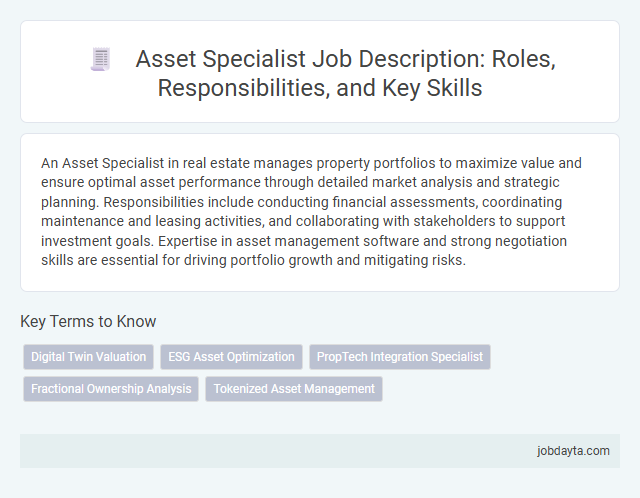 Asset Specialist Job Description: Roles, Responsibilities, and Key Skills

An Asset Specialist in real estate manages property portfolios to maximize value and ensure optimal asset performance through detailed market analysis and strategic planning. Responsibilities include conducting financial assessments, coordinating maintenance and leasing activities, and collaborating with stakeholders to support investment goals. Expertise in asset management software and strong negotiation skills are essential for driving portfolio growth and mitigating risks.

Key Terms to Know

Digital Twin Valuation

ESG Asset Optimization

PropTech Integration Specialist

Fractional Ownership Analysis

Tokenized Asset Management

jobdayta.com