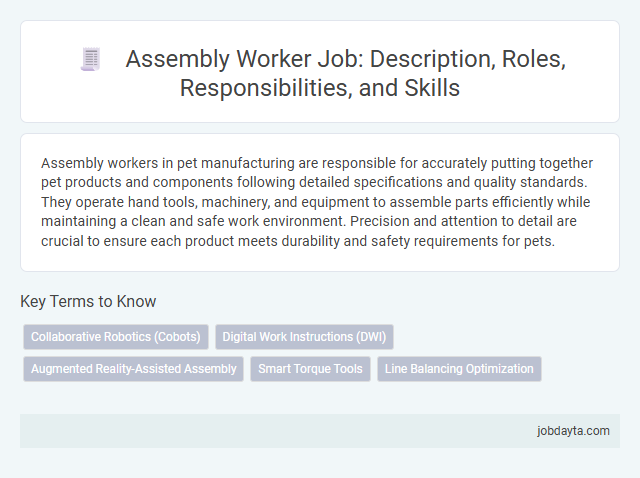 Assembly Worker Job: Description, Roles, Responsibilities, and Skills

Assembly workers in pet manufacturing are responsible for accurately putting together pet products and components following detailed specifications and quality standards. They operate hand tools, machinery, and equipment to assemble parts efficiently while maintaining a clean and safe work environment. Precision and attention to detail are crucial to ensure each product meets durability and safety requirements for pets.

Key Terms to Know

Collaborative Robotics (Cobots)
Digital Work Instructions (DWI)
Augmented Reality-Assisted Assembly
Smart Torque Tools
Line Balancing Optimization

jobdayta.com