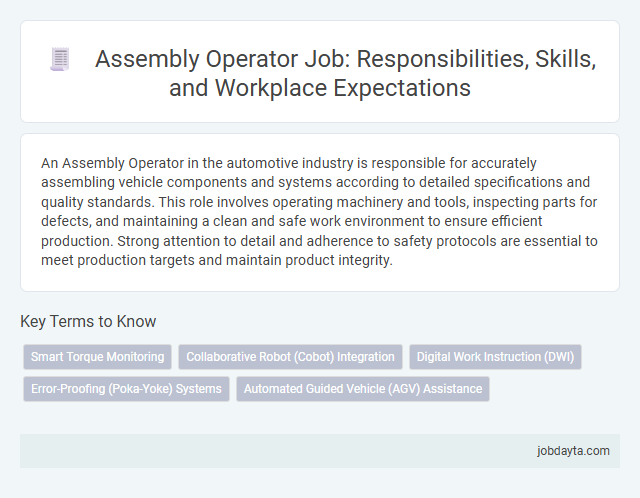 Assembly Operator Job: Responsibilities, Skills, and Workplace Expectations

An Assembly Operator in the automotive industry is responsible for accurately assembling vehicle components and systems according to detailed specifications and quality standards. This role involves operating machinery and tools, inspecting parts for defects, and maintaining a clean and safe work environment to ensure efficient production. Strong attention to detail and adherence to safety protocols are essential to meet production targets and maintain product integrity.

Key Terms to Know

Smart Torque Monitoring

Collaborative Robot (Cobot) Integration

Digital Work Instruction (DWI)

Error-Proofing (Poka-Yoke) Systems

Automated Guided Vehicle (AGV) Assistance

jobdayta.com