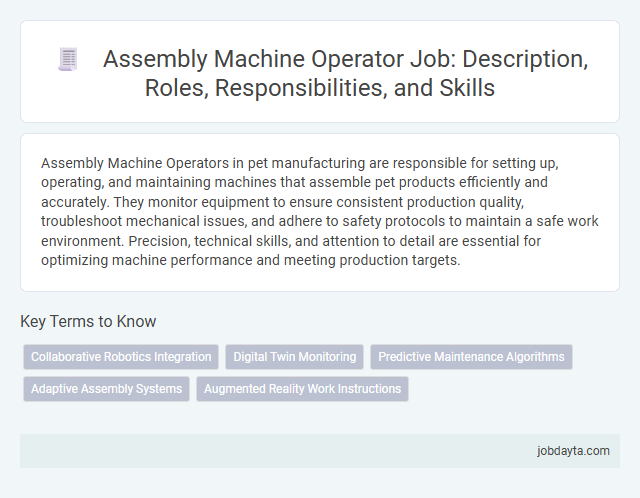 Assembly Machine Operator Job: Description, Roles, Responsibilities, and Skills

Assembly Machine Operators in pet manufacturing are responsible for setting up, operating, and maintaining machines that assemble pet products efficiently and accurately. They monitor equipment to ensure consistent production quality, troubleshoot mechanical issues, and adhere to safety protocols to maintain a safe work environment. Precision, technical skills, and attention to detail are essential for optimizing machine performance and meeting production targets.

Key Terms to Know

Collaborative Robotics Integration

Digital Twin Monitoring

Predictive Maintenance Algorithms

Adaptive Assembly Systems

Augmented Reality Work Instructions

jobdayta.com