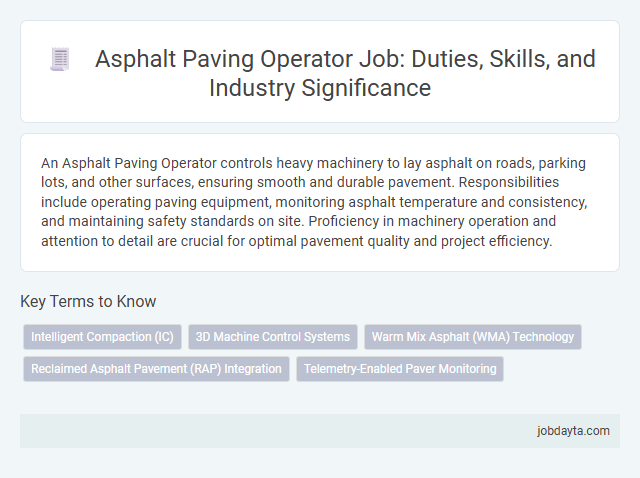 Asphalt Paving Operator Job: Duties, Skills, and Industry Significance

An Asphalt Paving Operator controls heavy machinery to lay asphalt on roads, parking lots, and other surfaces, ensuring smooth and durable pavement. Responsibilities include operating paving equipment, monitoring asphalt temperature and consistency, and maintaining safety standards on site. Proficiency in machinery operation and attention to detail are crucial for optimal pavement quality and project efficiency.

Key Terms to Know

Intelligent Compaction (IC)

3D Machine Control Systems

Warm Mix Asphalt (WMA) Technology

Reclaimed Asphalt Pavement (RAP) Integration

Telemetry-Enabled Paver Monitoring

jobdayta.com