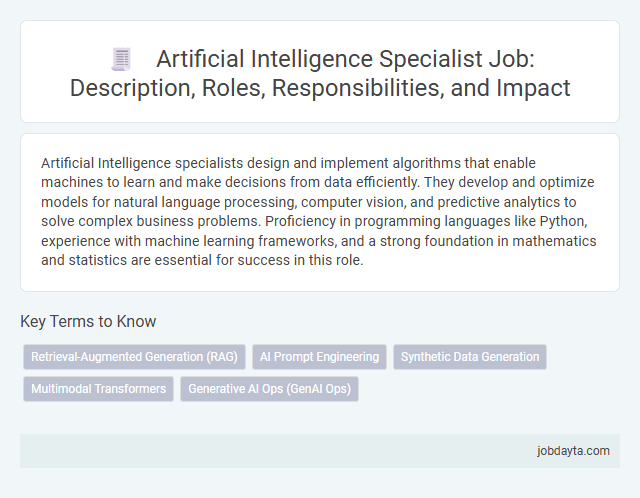 Artificial Intelligence Specialist Job: Description, Roles, Responsibilities, and Impact

Artificial Intelligence specialists design and implement algorithms that enable machines to learn and make decisions from data efficiently. They develop and optimize models for natural language processing, computer vision, and predictive analytics to solve complex business problems. Proficiency in programming languages like Python, experience with machine learning frameworks, and a strong foundation in mathematics and statistics are essential for success in this role.

Key Terms to Know

Retrieval-Augmented Generation (RAG)
AI Prompt Engineering
Synthetic Data Generation
Multimodal Transformers
Generative AI Ops (GenAI Ops)

jobdayta.com