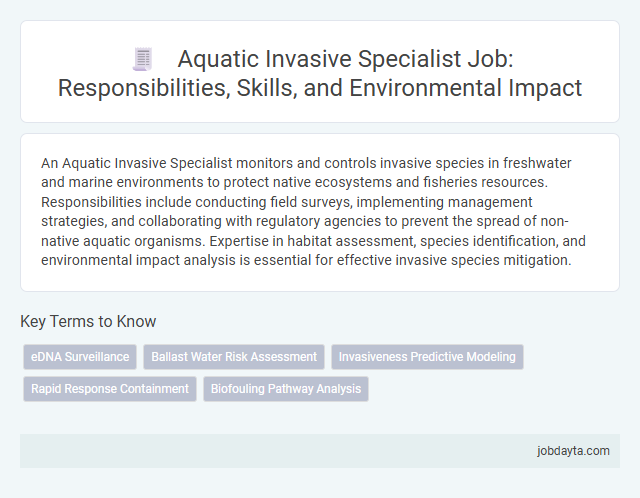 Aquatic Invasive Specialist Job: Responsibilities, Skills, and Environmental Impact

An Aquatic Invasive Specialist monitors and controls invasive species in freshwater and marine environments to protect native ecosystems and fisheries resources. Responsibilities include conducting field surveys, implementing management strategies, and collaborating with regulatory agencies to prevent the spread of non-native aquatic organisms. Expertise in habitat assessment, species identification, and environmental impact analysis is essential for effective invasive species mitigation.

Key Terms to Know

eDNA Surveillance

Ballast Water Risk Assessment

Invasiveness Predictive Modeling

Rapid Response Containment

Biofouling Pathway Analysis

jobdayta.com