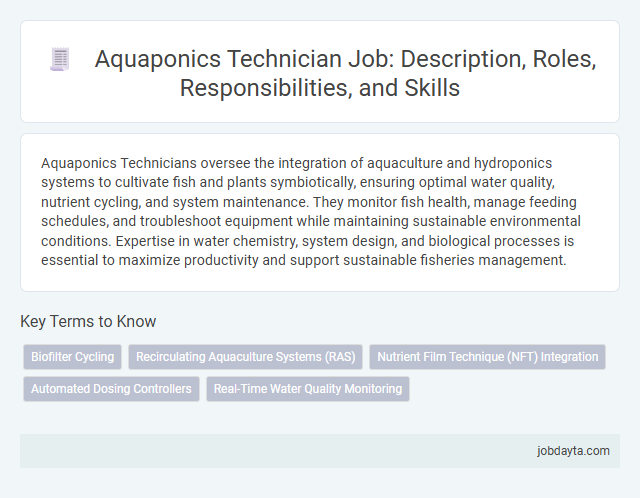 Aquaponics Technician Job: Description, Roles, Responsibilities, and Skills

Aquaponics Technicians oversee the integration of aquaculture and hydroponics systems to cultivate fish and plants symbiotically, ensuring optimal water quality, nutrient cycling, and system maintenance. They monitor fish health, manage feeding schedules, and troubleshoot equipment while maintaining sustainable environmental conditions. Expertise in water chemistry, system design, and biological processes is essential to maximize productivity and support sustainable fisheries management.

Key Terms to Know

Biofilter Cycling

Recirculating Aquaculture Systems (RAS)

Nutrient Film Technique (NFT) Integration

Automated Dosing Controllers

Real-Time Water Quality Monitoring

jobdayta.com