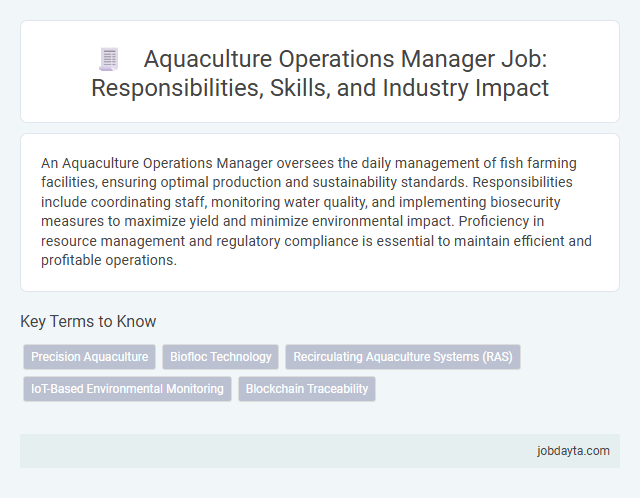 Aquaculture Operations Manager Job: Responsibilities, Skills, and Industry Impact

An Aquaculture Operations Manager oversees the daily management of fish farming facilities, ensuring optimal production and sustainability standards. Responsibilities include coordinating staff, monitoring water quality, and implementing biosecurity measures to maximize yield and minimize environmental impact. Proficiency in resource management and regulatory compliance is essential to maintain efficient and profitable operations.

Key Terms to Know

Precision Aquaculture
Biofloc Technology
Recirculating Aquaculture Systems (RAS)
IoT-Based Environmental Monitoring
Blockchain Traceability

jobdayta.com