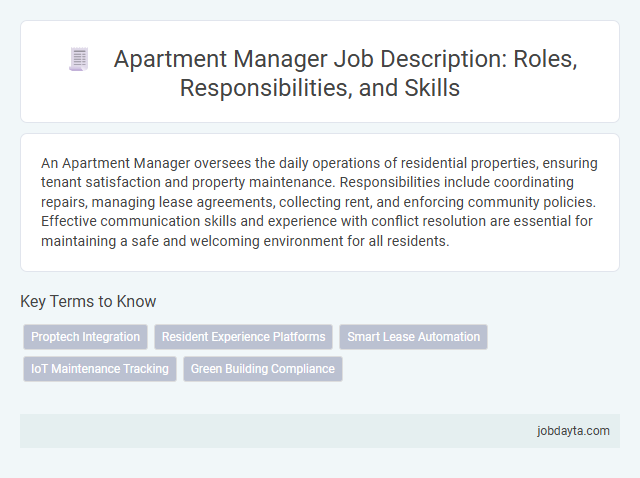 Apartment Manager Job Description: Roles, Responsibilities, and Skills

An Apartment Manager oversees the daily operations of residential properties, ensuring tenant satisfaction and property maintenance. Responsibilities include coordinating repairs, managing lease agreements, collecting rent, and enforcing community policies. Effective communication skills and experience with conflict resolution are essential for maintaining a safe and welcoming environment for all residents.

Key Terms to Know

Proptech Integration
Resident Experience Platforms
Smart Lease Automation
IoT Maintenance Tracking
Green Building Compliance

jobdayta.com