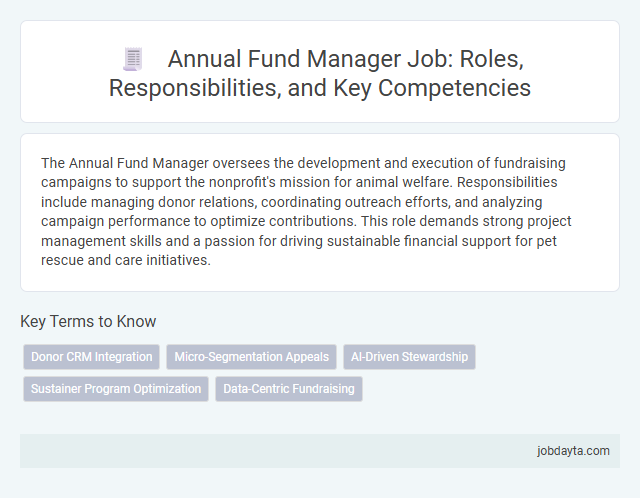 Annual Fund Manager Job: Roles, Responsibilities, and Key Competencies

The Annual Fund Manager oversees the development and execution of fundraising campaigns to support the nonprofit's mission for animal welfare. Responsibilities include managing donor relations, coordinating outreach efforts, and analyzing campaign performance to optimize contributions. This role demands strong project management skills and a passion for driving sustainable financial support for pet rescue and care initiatives.

Key Terms to Know

Donor CRM Integration

Micro-Segmentation Appeals

AI-Driven Stewardship

Sustainer Program Optimization

Data-Centric Fundraising

jobdayta.com