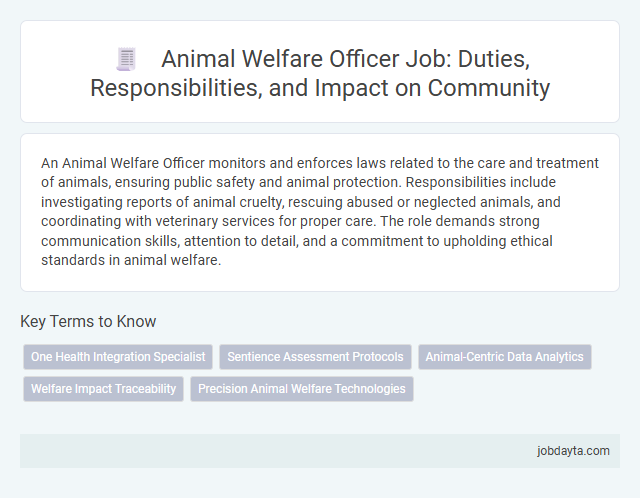 Animal Welfare Officer Job: Duties, Responsibilities, and Impact on Community

An Animal Welfare Officer monitors and enforces laws related to the care and treatment of animals, ensuring public safety and animal protection. Responsibilities include investigating reports of animal cruelty, rescuing abused or neglected animals, and coordinating with veterinary services for proper care. The role demands strong communication skills, attention to detail, and a commitment to upholding ethical standards in animal welfare.

Key Terms to Know

One Health Integration Specialist

Sentience Assessment Protocols

Animal-Centric Data Analytics

Welfare Impact Traceability

Precision Animal Welfare Technologies

jobdayta.com