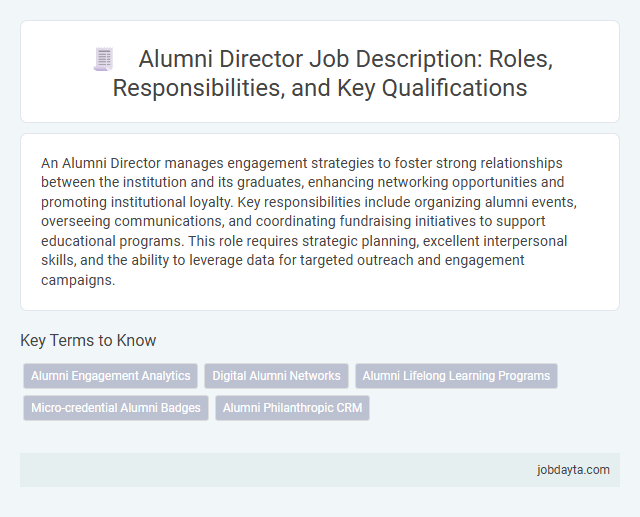 Alumni Director Job Description: Roles, Responsibilities, and Key Qualifications

An Alumni Director manages engagement strategies to foster strong relationships between the institution and its graduates, enhancing networking opportunities and promoting institutional loyalty. Key responsibilities include organizing alumni events, overseeing communications, and coordinating fundraising initiatives to support educational programs. This role requires strategic planning, excellent interpersonal skills, and the ability to leverage data for targeted outreach and engagement campaigns.

Key Terms to Know

Alumni Engagement Analytics
Digital Alumni Networks
Alumni Lifelong Learning Programs
Micro-credential Alumni Badges
Alumni Philanthropic CRM

jobdayta.com