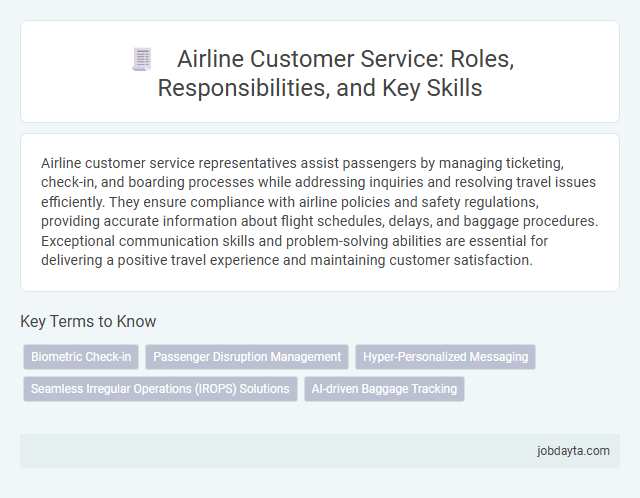 Airline Customer Service: Roles, Responsibilities, and Key Skills

Airline customer service representatives assist passengers by managing ticketing, check-in, and boarding processes while addressing inquiries and resolving travel issues efficiently. They ensure compliance with airline policies and safety regulations, providing accurate information about flight schedules, delays, and baggage procedures. Exceptional communication skills and problem-solving abilities are essential for delivering a positive travel experience and maintaining customer satisfaction.

Key Terms to Know

Biometric Check-in
Passenger Disruption Management
Hyper-Personalized Messaging
Seamless Irregular Operations (IROPS) Solutions
AI-driven Baggage Tracking

jobdayta.com