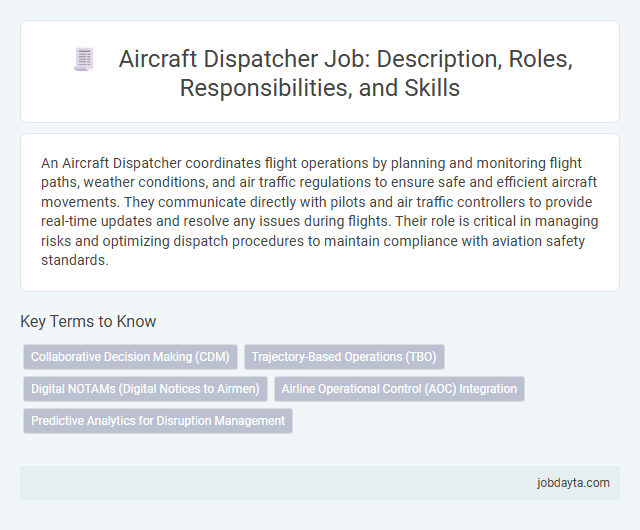 Aircraft Dispatcher Job: Description, Roles, Responsibilities, and Skills

An Aircraft Dispatcher coordinates flight operations by planning and monitoring flight paths, weather conditions, and air traffic regulations to ensure safe and efficient aircraft movements. They communicate directly with pilots and air traffic controllers to provide real-time updates and resolve any issues during flights. Their role is critical in managing risks and optimizing dispatch procedures to maintain compliance with aviation safety standards.

Key Terms to Know

Collaborative Decision Making (CDM)

Trajectory-Based Operations (TBO)

Digital NOTAMs (Digital Notices to Airmen)

Airline Operational Control (AOC) Integration

Predictive Analytics for Disruption Management

jobdayta.com