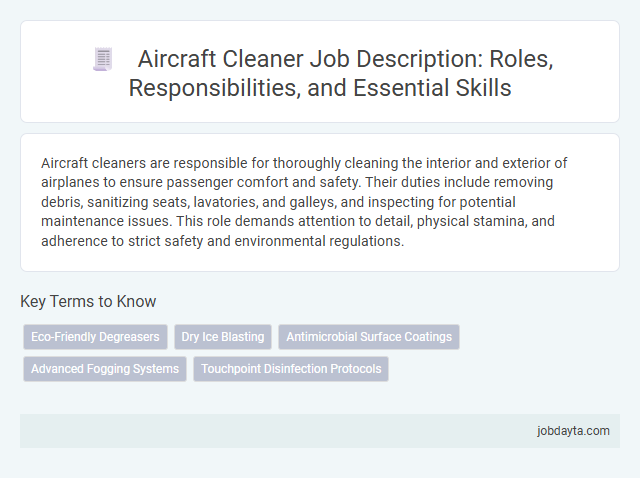 Aircraft Cleaner Job Description: Roles, Responsibilities, and Essential Skills

Aircraft cleaners are responsible for thoroughly cleaning the interior and exterior of airplanes to ensure passenger comfort and safety. Their duties include removing debris, sanitizing seats, lavatories, and galleys, and inspecting for potential maintenance issues. This role demands attention to detail, physical stamina, and adherence to strict safety and environmental regulations.

Key Terms to Know

Eco-Friendly Degreasers
Dry Ice Blasting
Antimicrobial Surface Coatings
Advanced Fogging Systems
Touchpoint Disinfection Protocols

jobdayta.com