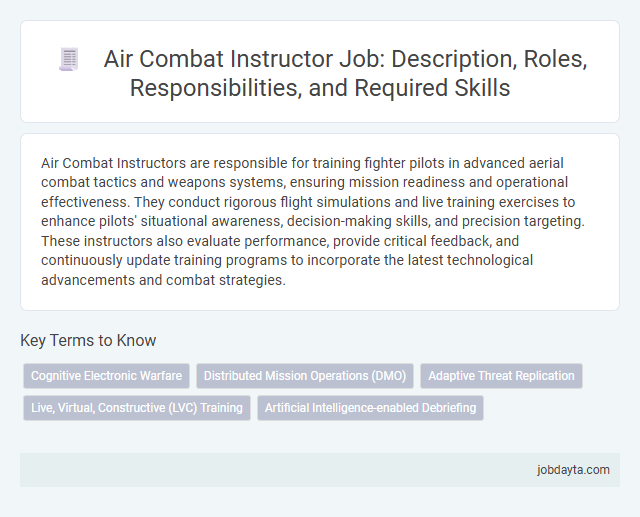 Air Combat Instructor Job: Description, Roles, Responsibilities, and Required Skills

Air Combat Instructors are responsible for training fighter pilots in advanced aerial combat tactics and weapons systems, ensuring mission readiness and operational effectiveness. They conduct rigorous flight simulations and live training exercises to enhance pilots' situational awareness, decision-making skills, and precision targeting. These instructors also evaluate performance, provide critical feedback, and continuously update training programs to incorporate the latest technological advancements and combat strategies.

Key Terms to Know

Cognitive Electronic Warfare
Distributed Mission Operations (DMO)
Adaptive Threat Replication
Live, Virtual, Constructive (LVC) Training
Artificial Intelligence-enabled Debriefing

jobdayta.com