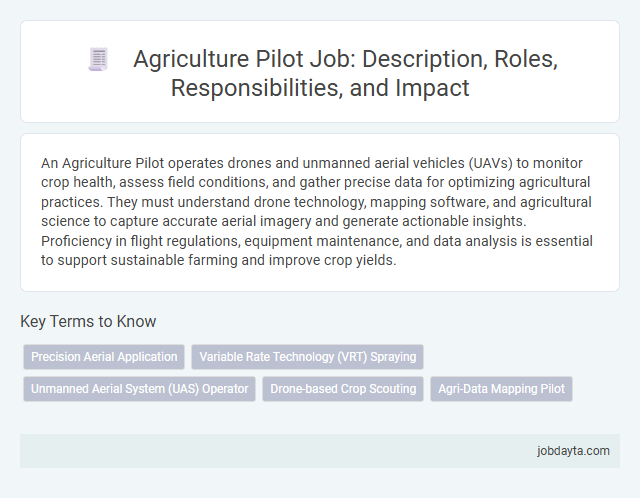 Agriculture Pilot Job: Description, Roles, Responsibilities, and Impact

An Agriculture Pilot operates drones and unmanned aerial vehicles (UAVs) to monitor crop health, assess field conditions, and gather precise data for optimizing agricultural practices. They must understand drone technology, mapping software, and agricultural science to capture accurate aerial imagery and generate actionable insights. Proficiency in flight regulations, equipment maintenance, and data analysis is essential to support sustainable farming and improve crop yields.

Key Terms to Know

Precision Aerial Application

Variable Rate Technology (VRT) Spraying

Unmanned Aerial System (UAS) Operator

Drone-based Crop Scouting

Agri-Data Mapping Pilot

jobdayta.com