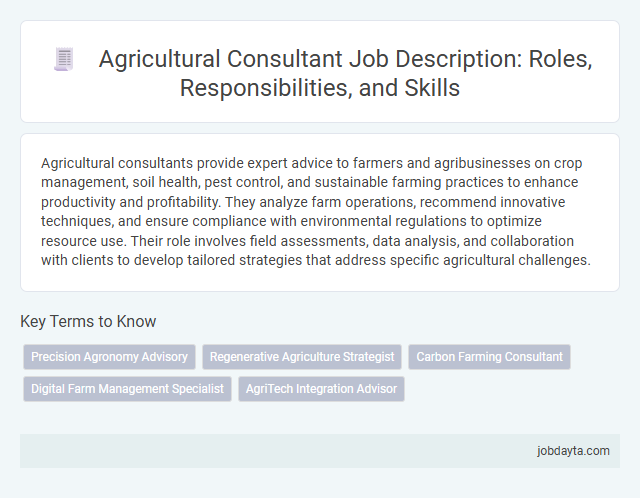 Agricultural Consultant Job Description: Roles, Responsibilities, and Skills

Agricultural consultants provide expert advice to farmers and agribusinesses on crop management, soil health, pest control, and sustainable farming practices to enhance productivity and profitability. They analyze farm operations, recommend innovative techniques, and ensure compliance with environmental regulations to optimize resource use. Their role involves field assessments, data analysis, and collaboration with clients to develop tailored strategies that address specific agricultural challenges.

Key Terms to Know

Precision Agronomy Advisory
Regenerative Agriculture Strategist
Carbon Farming Consultant
Digital Farm Management Specialist
AgriTech Integration Advisor

jobdayta.com