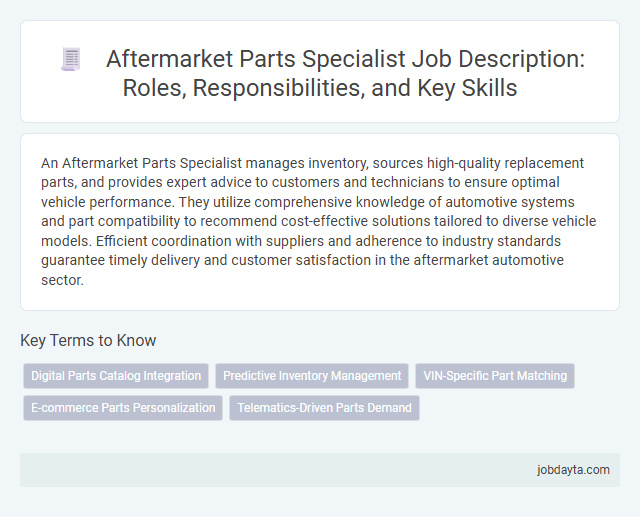 Aftermarket Parts Specialist Job Description: Roles, Responsibilities, and Key Skills

An Aftermarket Parts Specialist manages inventory, sources high-quality replacement parts, and provides expert advice to customers and technicians to ensure optimal vehicle performance. They utilize comprehensive knowledge of automotive systems and part compatibility to recommend cost-effective solutions tailored to diverse vehicle models. Efficient coordination with suppliers and adherence to industry standards guarantee timely delivery and customer satisfaction in the aftermarket automotive sector.

Key Terms to Know

Digital Parts Catalog Integration

Predictive Inventory Management

VIN-Specific Part Matching

E-commerce Parts Personalization

Telematics-Driven Parts Demand

jobdayta.com