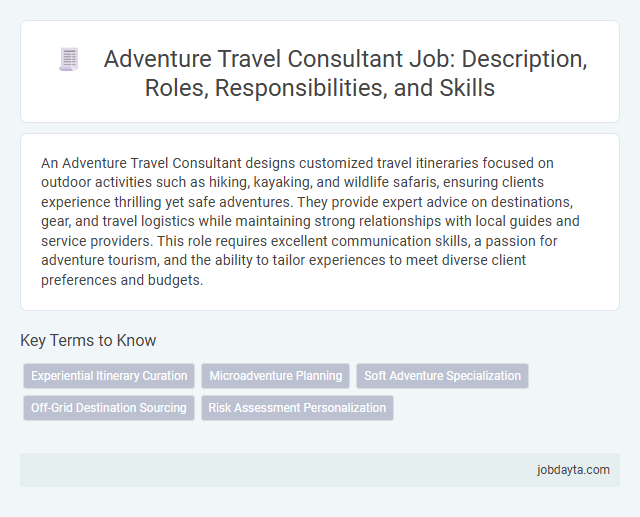 Adventure Travel Consultant Job: Description, Roles, Responsibilities, and Skills

An Adventure Travel Consultant designs customized travel itineraries focused on outdoor activities such as hiking, kayaking, and wildlife safaris, ensuring clients experience thrilling yet safe adventures. They provide expert advice on destinations, gear, and travel logistics while maintaining strong relationships with local guides and service providers. This role requires excellent communication skills, a passion for adventure tourism, and the ability to tailor experiences to meet diverse client preferences and budgets.

Key Terms to Know

Experiential Itinerary Curation

Microadventure Planning

Soft Adventure Specialization

Off-Grid Destination Sourcing

Risk Assessment Personalization

jobdayta.com