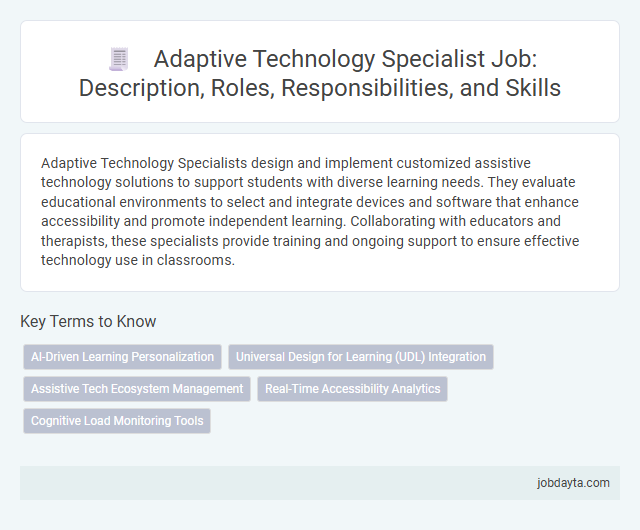 Adaptive Technology Specialist Job: Description, Roles, Responsibilities, and Skills

Adaptive Technology Specialists design and implement customized assistive technology solutions to support students with diverse learning needs. They evaluate educational environments to select and integrate devices and software that enhance accessibility and promote independent learning. Collaborating with educators and therapists, these specialists provide training and ongoing support to ensure effective technology use in classrooms.

Key Terms to Know

AI-Driven Learning Personalization

Universal Design for Learning (UDL) Integration

Assistive Tech Ecosystem Management

Real-Time Accessibility Analytics

Cognitive Load Monitoring Tools

jobdayta.com