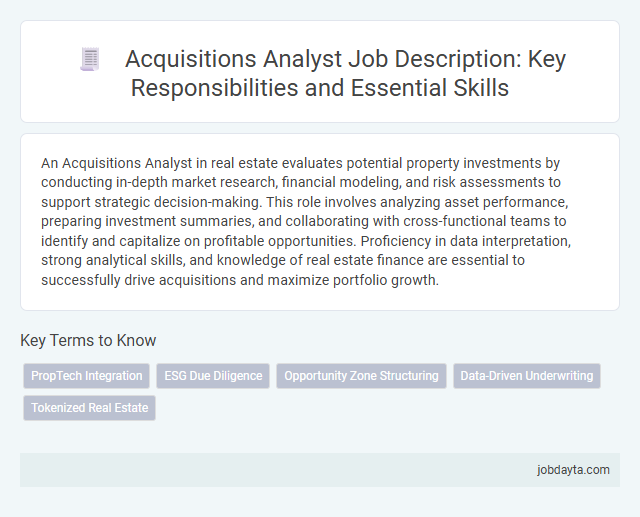 Acquisitions Analyst Job Description: Key Responsibilities and Essential Skills

An Acquisitions Analyst in real estate evaluates potential property investments by conducting in-depth market research, financial modeling, and risk assessments to support strategic decision-making. This role involves analyzing asset performance, preparing investment summaries, and collaborating with cross-functional teams to identify and capitalize on profitable opportunities. Proficiency in data interpretation, strong analytical skills, and knowledge of real estate finance are essential to successfully drive acquisitions and maximize portfolio growth.

Key Terms to Know

PropTech Integration
ESG Due Diligence
Opportunity Zone Structuring
Data-Driven Underwriting
Tokenized Real Estate

jobdayta.com