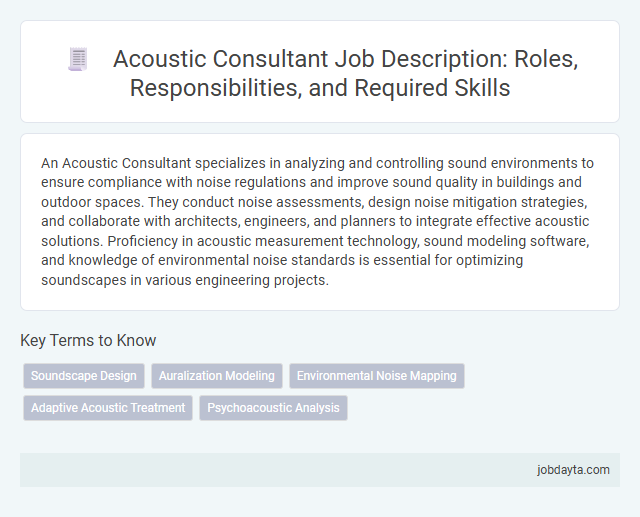 Acoustic Consultant Job Description: Roles, Responsibilities, and Required Skills

An Acoustic Consultant specializes in analyzing and controlling sound environments to ensure compliance with noise regulations and improve sound quality in buildings and outdoor spaces. They conduct noise assessments, design noise mitigation strategies, and collaborate with architects, engineers, and planners to integrate effective acoustic solutions. Proficiency in acoustic measurement technology, sound modeling software, and knowledge of environmental noise standards is essential for optimizing soundscapes in various engineering projects.

Key Terms to Know

Soundscape Design
Auralization Modeling
Environmental Noise Mapping
Adaptive Acoustic Treatment
Psychoacoustic Analysis

jobdayta.com