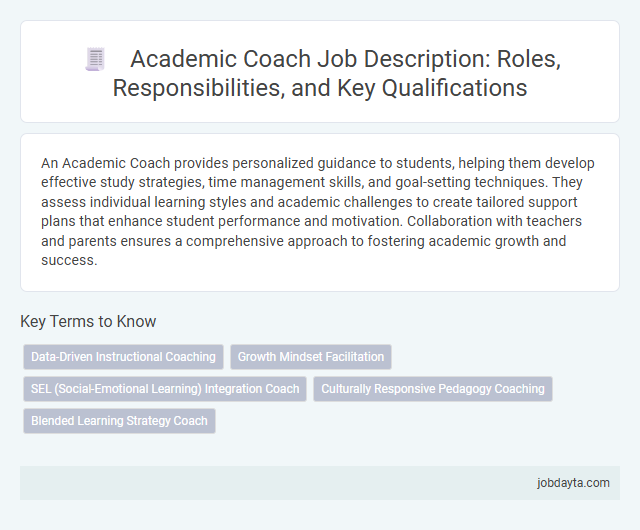 Academic Coach Job Description: Roles, Responsibilities, and Key Qualifications

An Academic Coach provides personalized guidance to students, helping them develop effective study strategies, time management skills, and goal-setting techniques. They assess individual learning styles and academic challenges to create tailored support plans that enhance student performance and motivation. Collaboration with teachers and parents ensures a comprehensive approach to fostering academic growth and success.

Key Terms to Know

Data-Driven Instructional Coaching

Growth Mindset Facilitation

SEL (Social-Emotional Learning) Integration Coach

Culturally Responsive Pedagogy Coaching

Blended Learning Strategy Coach

jobdayta.com